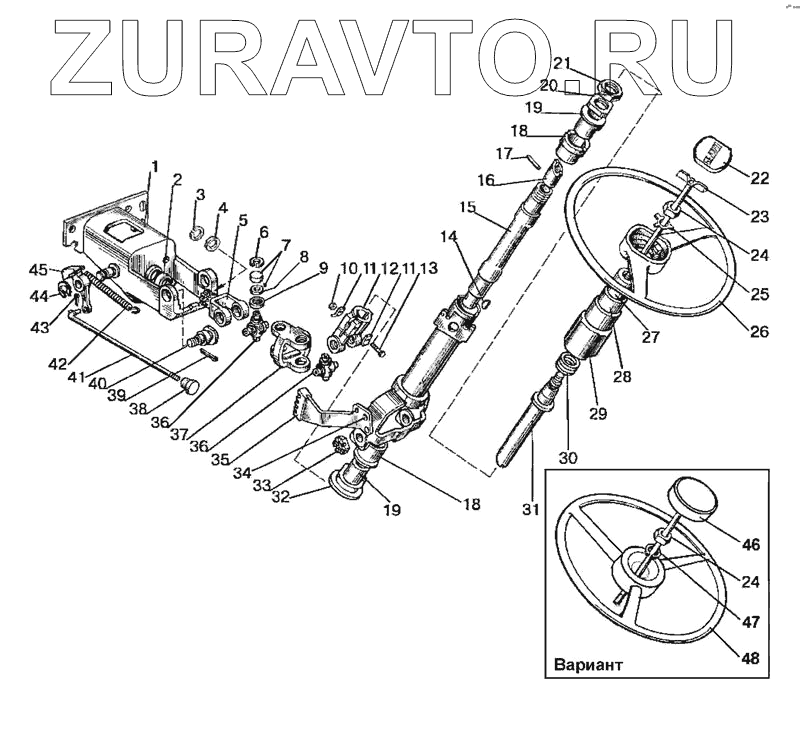 ZURAVTO.RU

21
20
19
18
17
16
15
14
22
23
24
25
26
27
28
29
30
31
1
2
3
4
5
6
7
8
9
10
11
12
11
13
45
44
43
42
41
40
39
38
36
37
36
35
34
33
32
19
18
46
24
47
48
Вариант